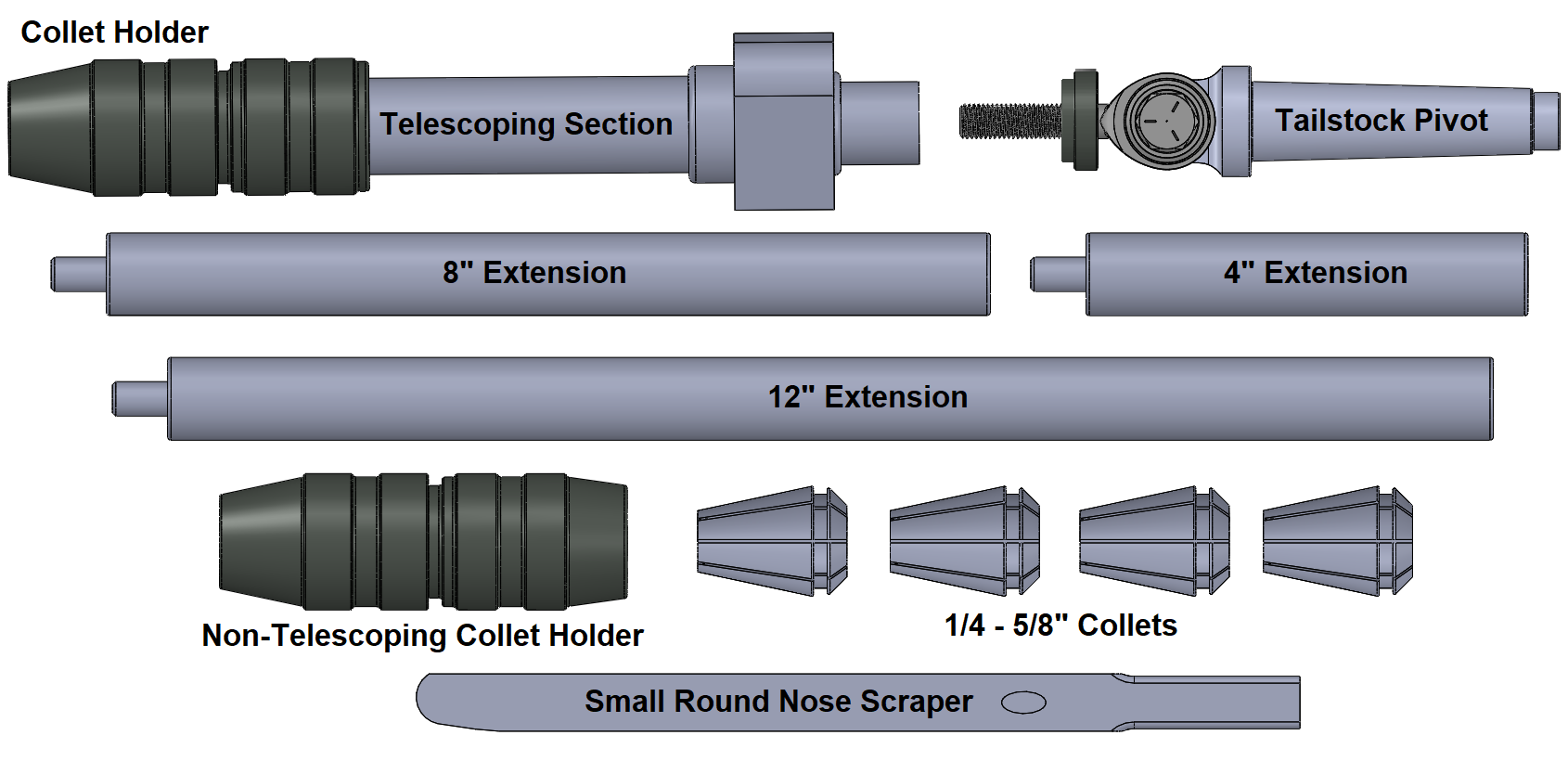 Collet Holder

Telescoping Section

Tailstock Pivot

8" Extension

4" Extension

12" Extension

Non-Telescoping Collet Holder

1/4 - 5/8" Collets

Small Round Nose Scraper